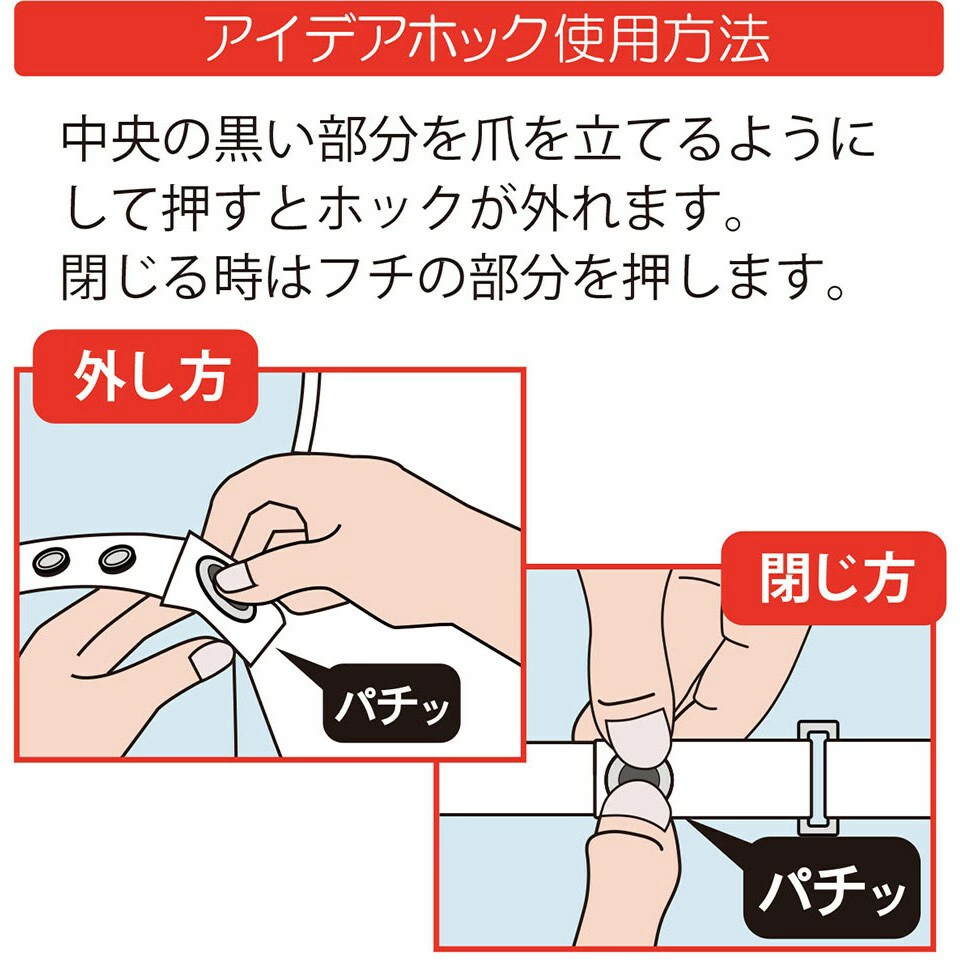 アイデアホック使用方法

中央の黒い部分を爪を立てるようにして押すとホックが外れます。
閉じる時はフチの部分を押します。

外し方

パチッ

閉じ方

パチッ